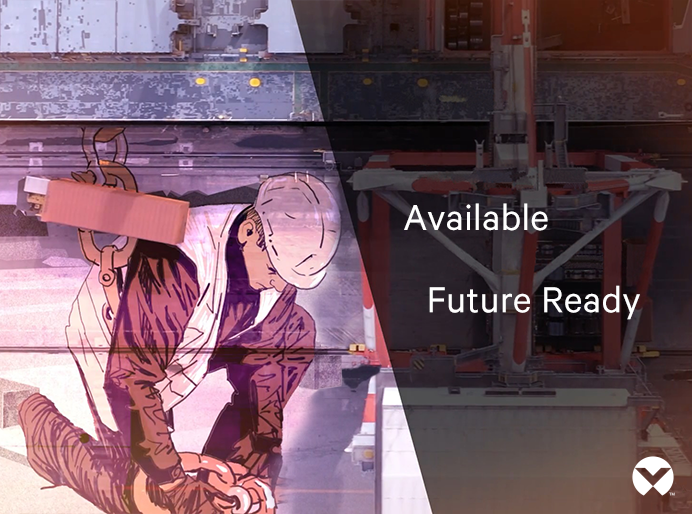 Available

Future Ready