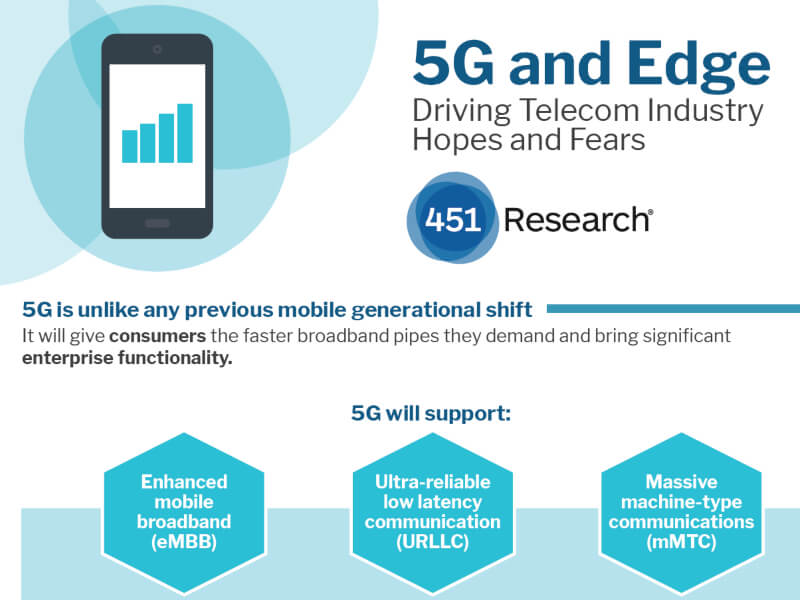 5G and Edge
Driving Telecom Industry Hopes and Fears

451 Research®

5G is unlike any previous mobile generational shift
It will give consumers the faster broadband pipes they demand and bring significant enterprise functionality.

5G will support:

Enhanced mobile broadband (eMBB)

Ultra-reliable low latency communication (URLLC)

Massive machine-type communications (mMTC)