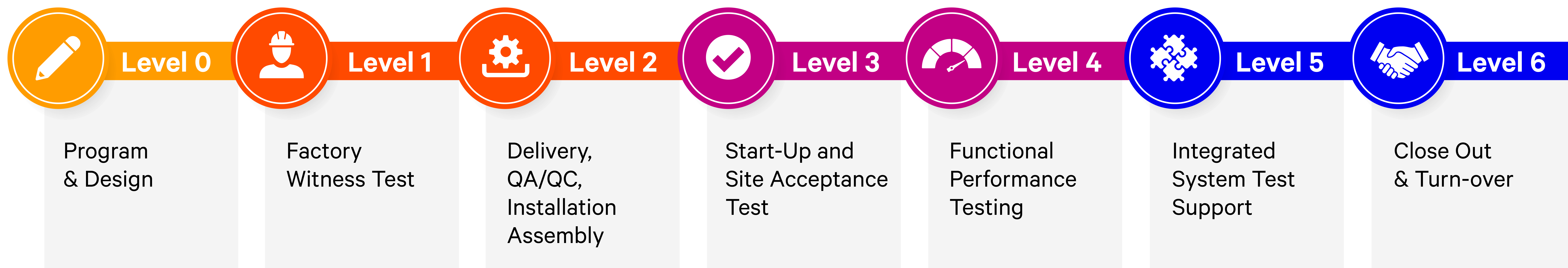 Level 0

Program & Design

Level 1

Factory Witness Test

Level 2

Delivery, QA/QC, Installation Assembly

Level 3

Start-Up and Site Acceptance Test

Level 4

Functional Performance Testing

Level 5

Integrated System Test Support

Level 6

Close Out & Turn-over