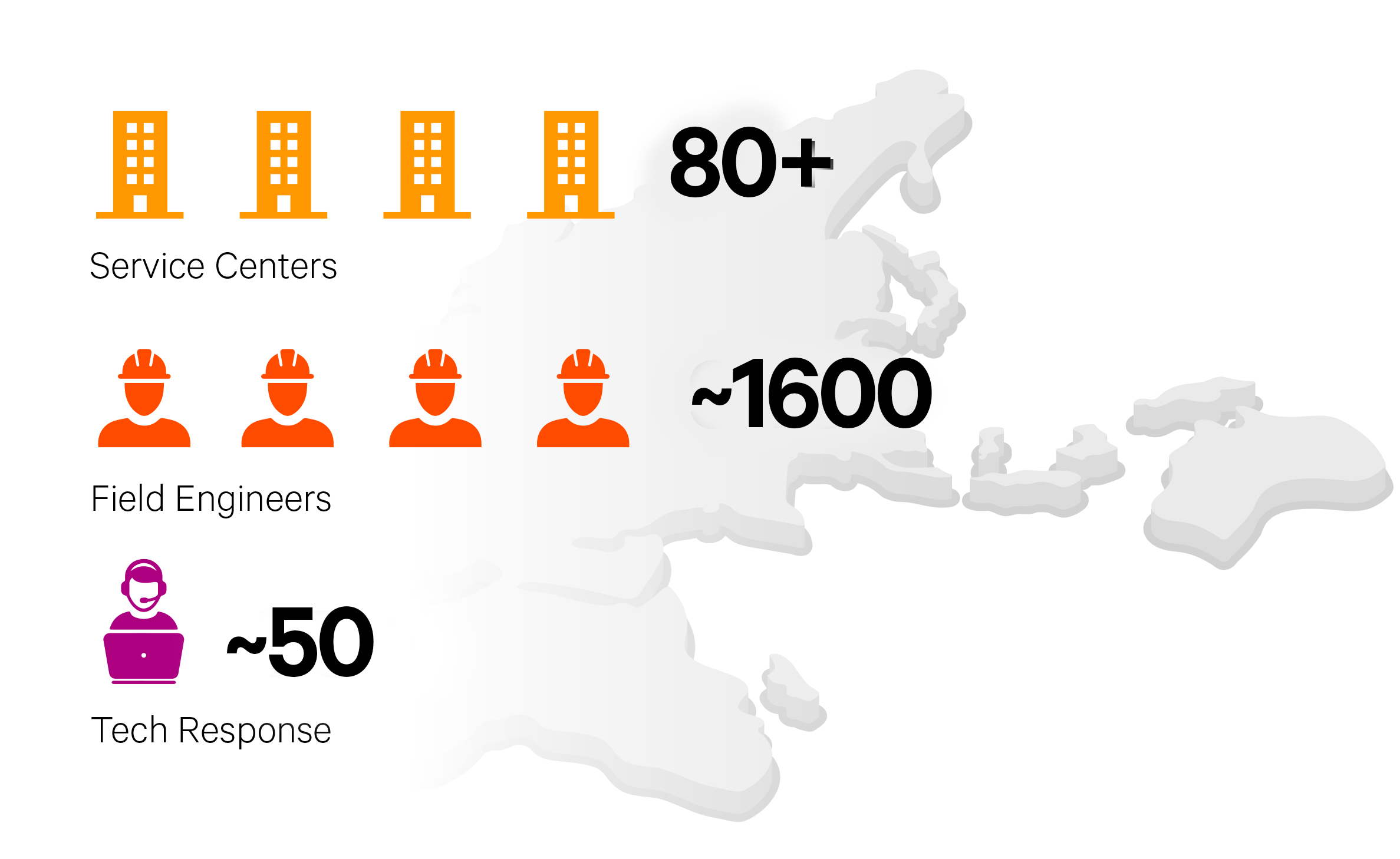 80+

Service Centers

~1600

Field Engineers

~50

Tech Response