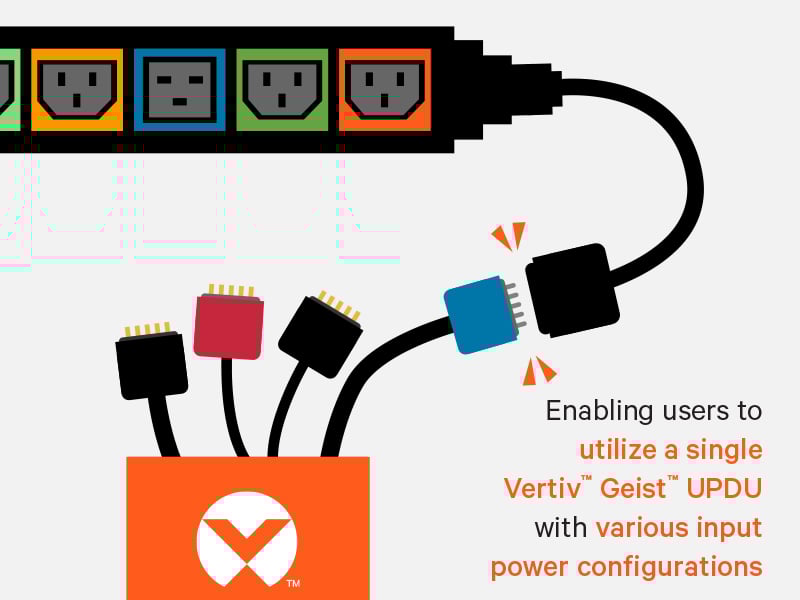 Enabling users to utilize a single Vertiv™ Geist™ UPDU with various input power configurations

™