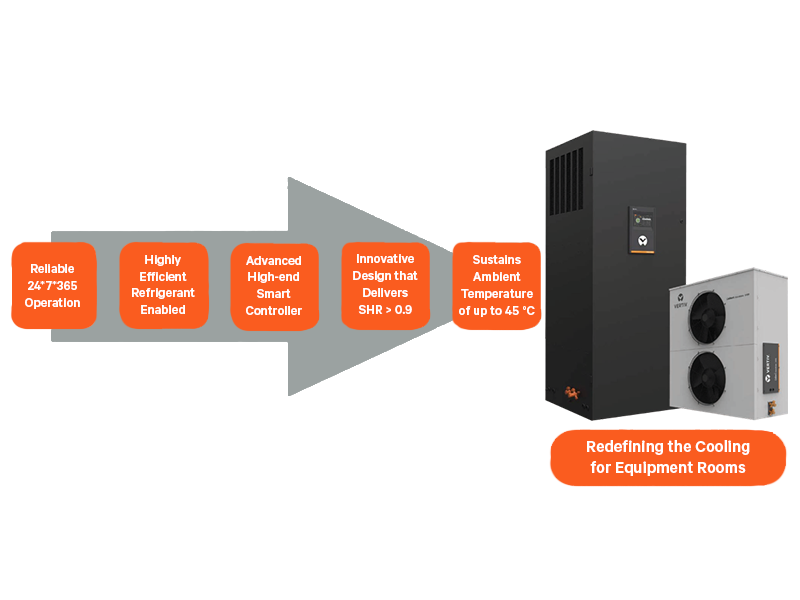 Reliable 24*7*365 Operation

Highly Efficient Refrigerant Enabled

Advanced High-end Smart Controller

Innovative Design that Delivers SHR > 0.9

Sustains Ambient Temperature of up to 45 °C

VERTIV

VERTIV

Redefining the Cooling for Equipment Rooms