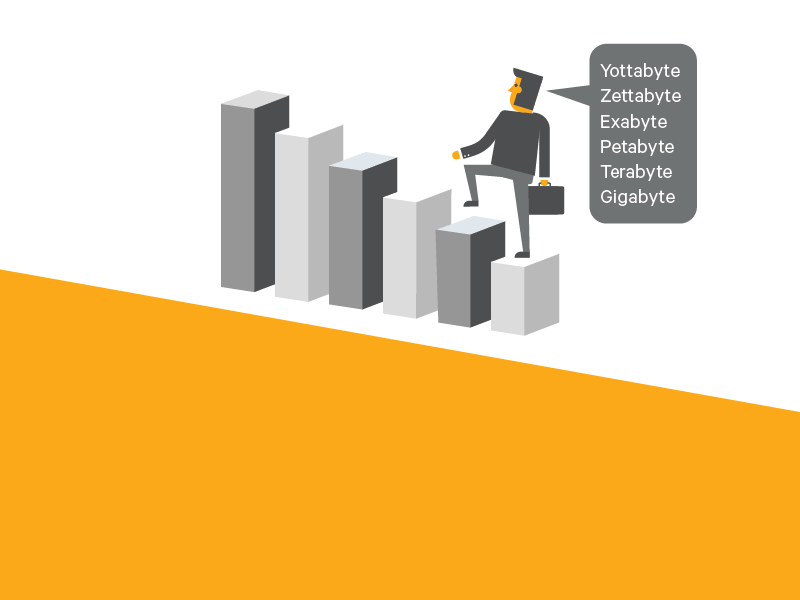 Yottabyte
Zettabyte
Exabyte
Petabyte
Terabyte
Gigabyte